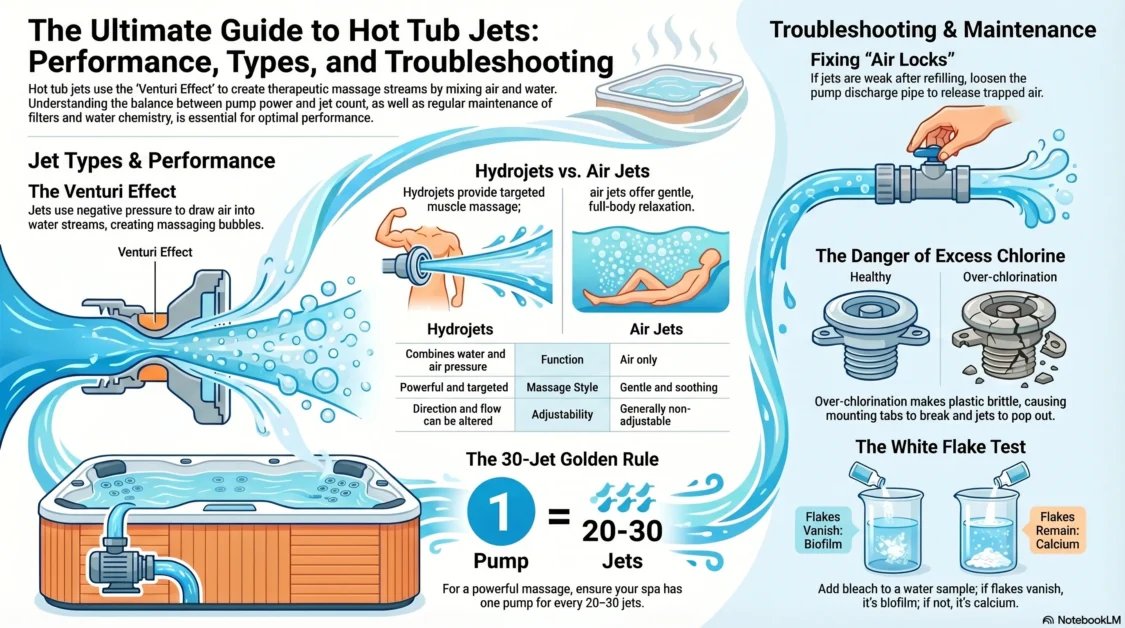 The Ultimate Guide to Hot Tub Jets: Performance, Types, and Troubleshooting

Hot tub jets use the 'Venturi Effect' to create therapeutic massage streams by mixing air and water. Understanding the balance between pump power and jet count, as well as regular maintenance of filters and water chemistry, is essential for optimal performance.

Jet Types & Performance

The Venturi Effect
Jets use negative pressure to draw air into water streams, creating massaging bubbles.

Venturi Effect

Hydrojets vs. Air Jets
Hydrojets provide targeted muscle massage;
air jets offer gentle, full-body relaxation.

| Hydrojets | | Air Jets |
|---|---|---|
| Combines water and air pressure | Function | Air only |
| Powerful and targeted | Massage Style | Gentle and soothing |
| Direction and flow can be altered | Adjustability | Generally non-adjustable |

The 30-Jet Golden Rule
1 Pump = 20-30 Jets
For a powerful massage, ensure your spa has one pump for every 20–30 jets.

Troubleshooting & Maintenance

Fixing "Air Locks"
If jets are weak after refilling, loosen the pump discharge pipe to release trapped air.

The Danger of Excess Chlorine
Healthy
Over-chlorination
Over-chlorination makes plastic brittle, causing mounting tabs to break and jets to pop out.

The White Flake Test
Flakes Vanish: Biofilm
Flakes Remain: Calcium
Add bleach to a water sample; if flakes vanish, it's biofilm; if not, it's calcium.

NotebookLM