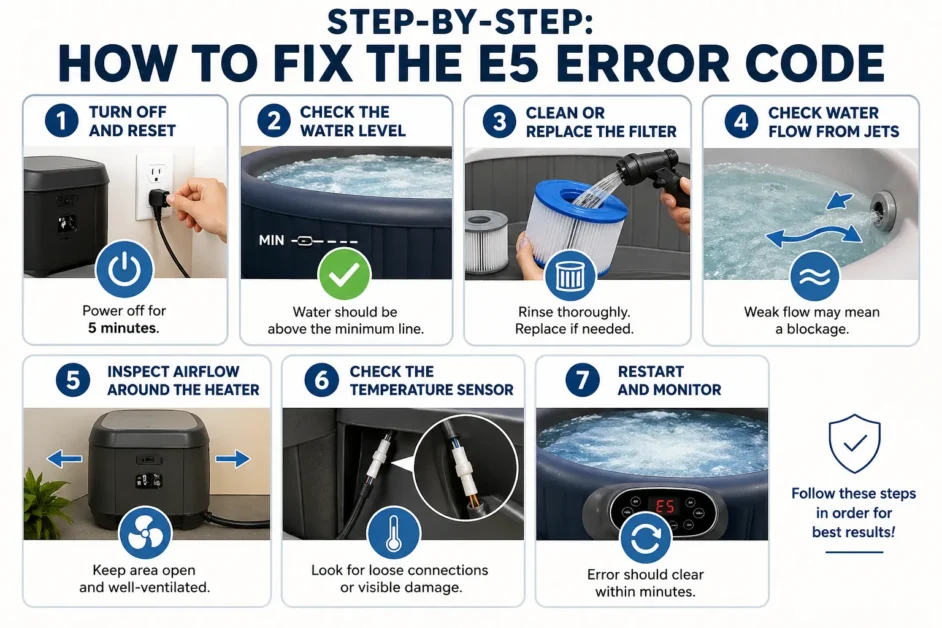 STEP-BY-STEP:
HOW TO FIX THE E5 ERROR CODE

1 TURN OFF AND RESET

Power off for 5 minutes.

2 CHECK THE WATER LEVEL

MIN

Water should be above the minimum line.

3 CLEAN OR REPLACE THE FILTER

Rinse thoroughly. Replace if needed.

4 CHECK WATER FLOW FROM JETS

Weak flow may mean a blockage.

5 INSPECT AIRFLOW AROUND THE HEATER

Keep area open and well-ventilated.

6 CHECK THE TEMPERATURE SENSOR

Look for loose connections or visible damage.

7 RESTART AND MONITOR

E5

Error should clear within minutes.

Follow these steps in order for best results!