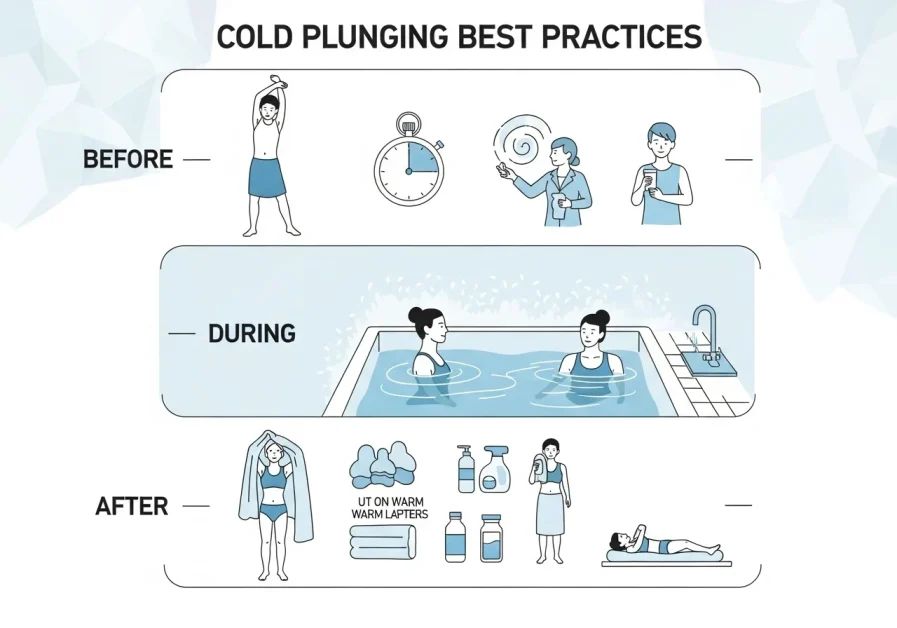 COLD PLUNGING BEST PRACTICES

BEFORE

DURING

AFTER

UT ON WARM
WARM LAPTERS